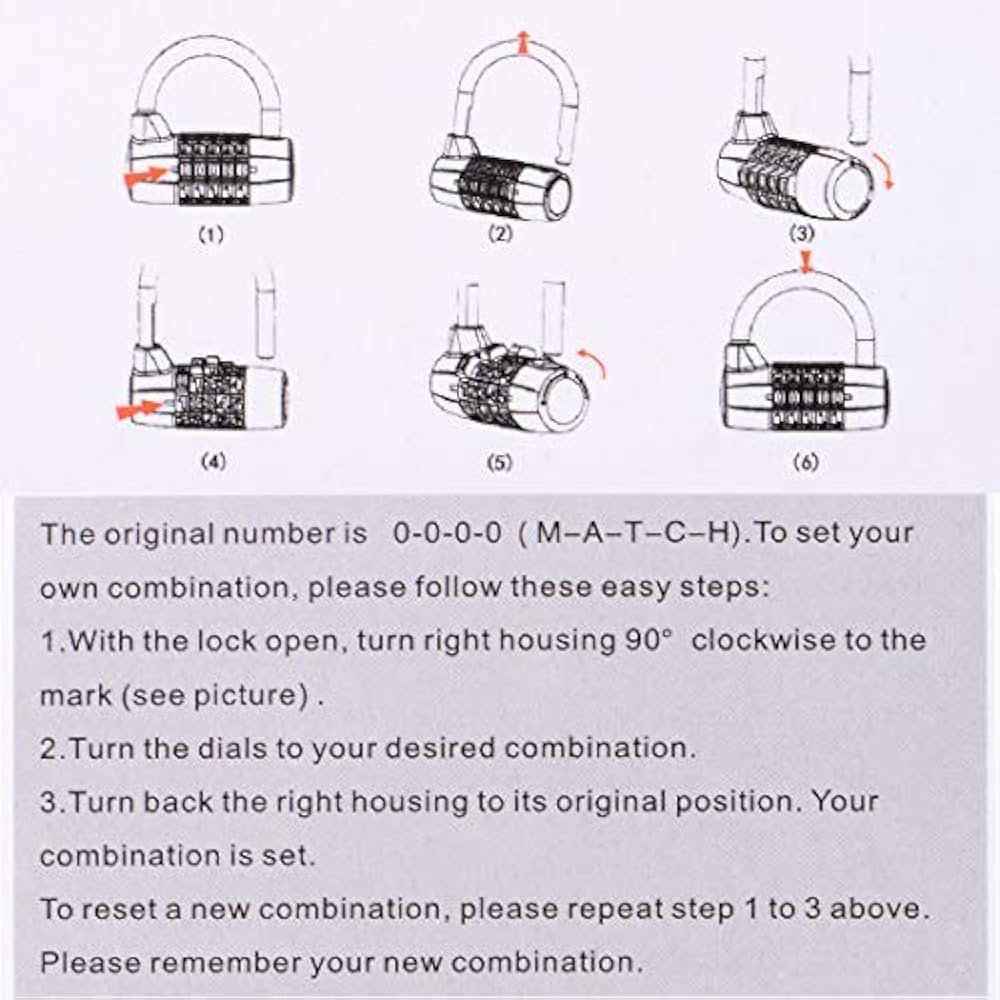 (1)

(2)

(3)

(4)

(5)

(6)

The original number is 0-0-0-0 ( M–A–T–C–H).To set your own combination, please follow these easy steps:
1.With the lock open, turn right housing 90° clockwise to the mark (see picture) .
2.Turn the dials to your desired combination.
3.Turn back the right housing to its original position. Your combination is set.
To reset a new combination, please repeat step 1 to 3 above.
Please remember your new combination.